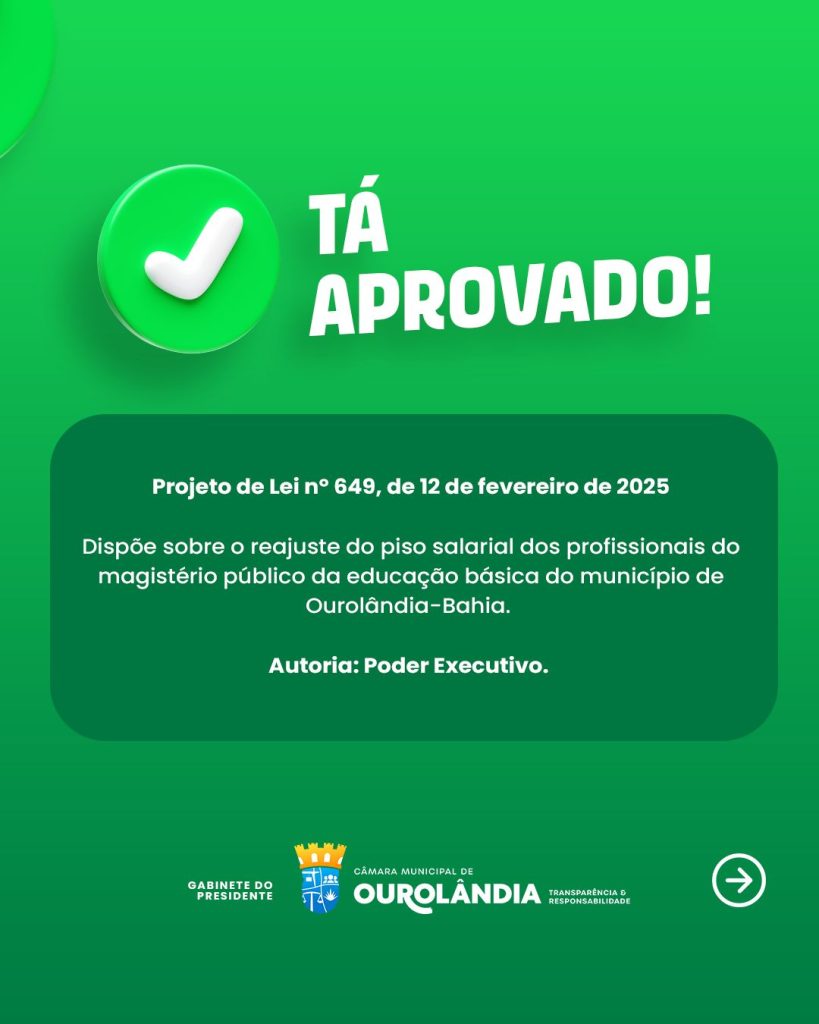 TÁ
APROVADO!

Projeto de Lei nº 649, de 12 de fevereiro de 2025

Dispõe sobre o reajuste do piso salarial dos profissionais do magistério público da educação básica do município de Ourolândia-Bahia.

Autoria: Poder Executivo.

GABINETE DO
PRESIDENTE

CÂMARA MUNICIPAL DE
OUROLÂNDIA

TRANSPARÊNCIA &
RESPONSABILIDADE